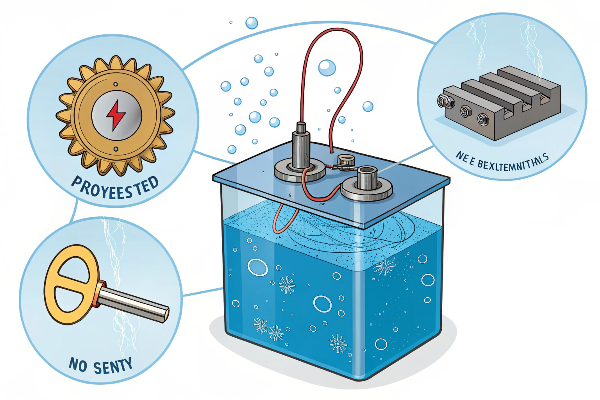 PROYEESTED

NE E BEXLTEMNITIALS

NO SENTY