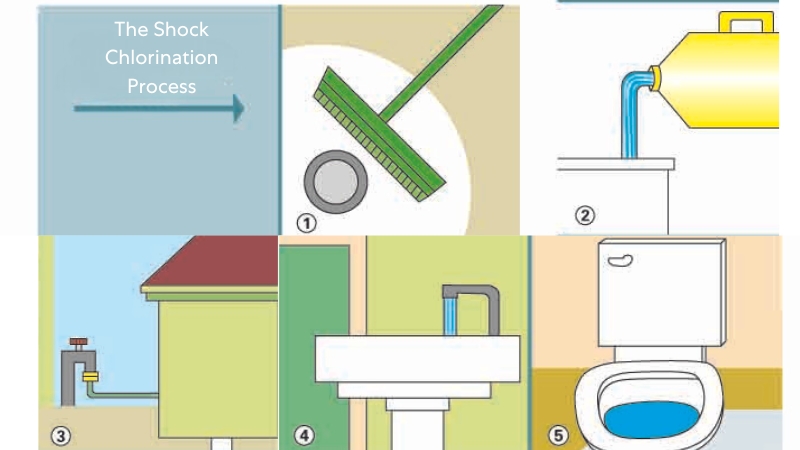 The Shock Chlorination Process

①

②

③

④

⑤